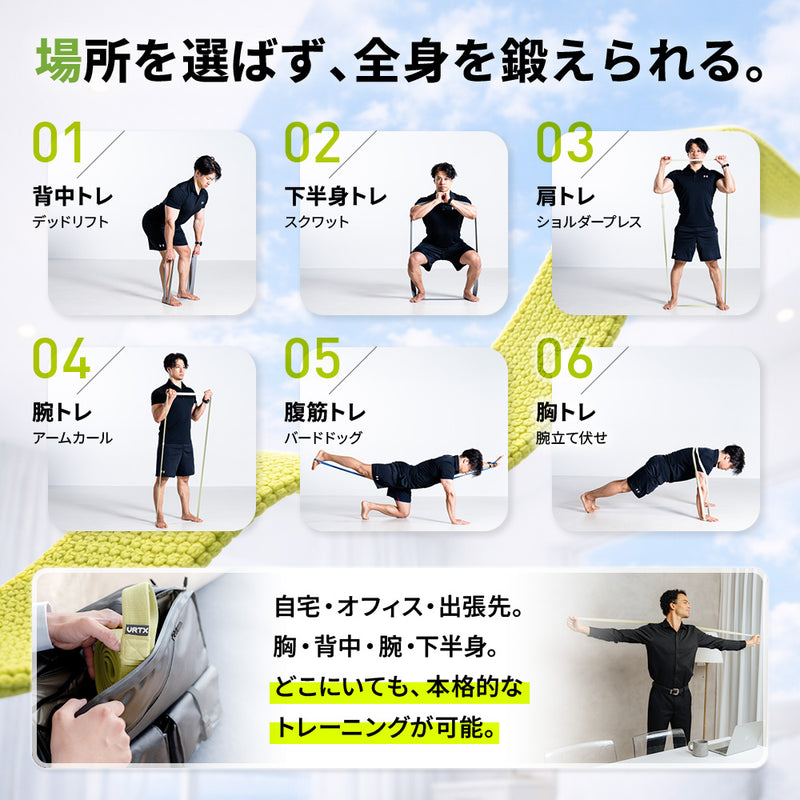 場所を選ばず、全身を鍛えられる。

01
背中トレ
デッドリフト

02
下半身トレ
スクワット

03
肩トレ
ショルダープレス

04
腕トレ
アームカール

05
腹筋トレ
バードドッグ

06
胸トレ
腕立て伏せ

URTX

自宅・オフィス・出張先。
胸・背中・腕・下半身。
どこにいても、本格的な
トレーニングが可能。