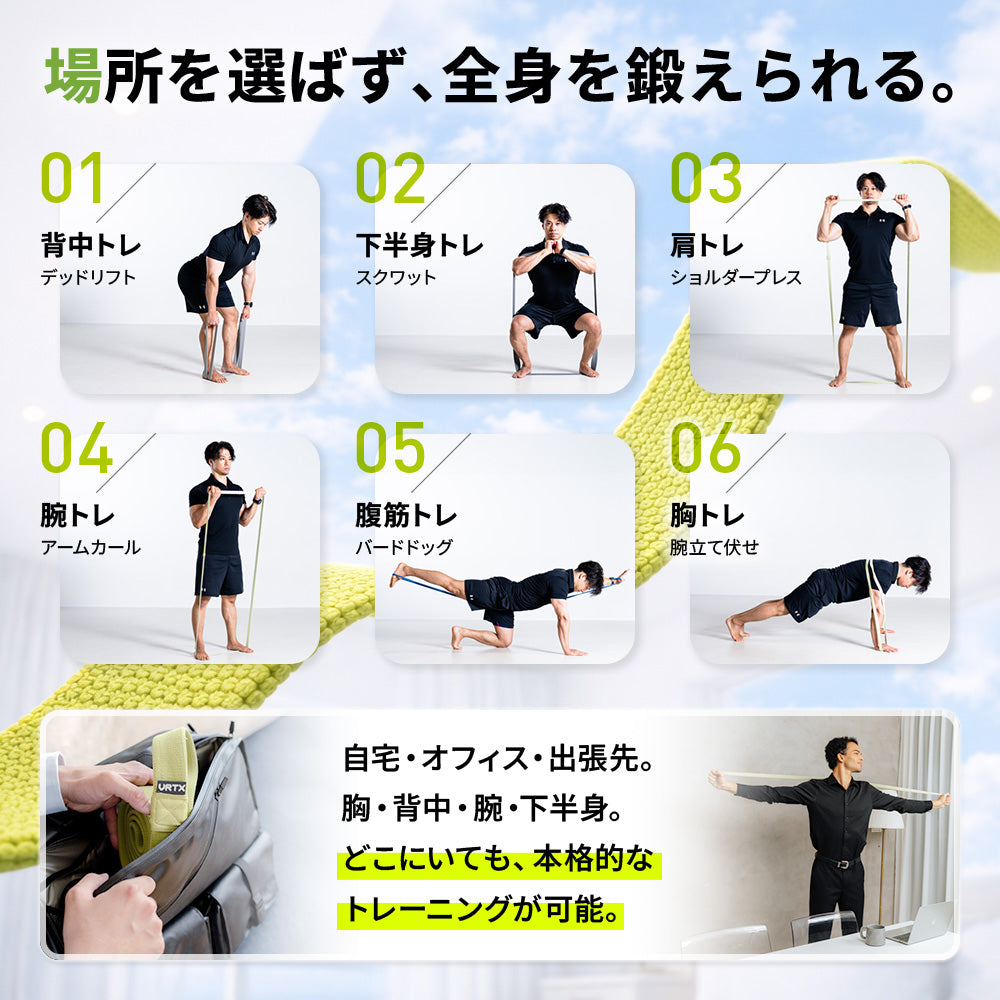 場所を選ばず、全身を鍛えられる。

01
背中トレ
デッドリフト

02
下半身トレ
スクワット

03
肩トレ
ショルダープレス

04
腕トレ
アームカール

05
腹筋トレ
バードドッグ

06
胸トレ
腕立て伏せ

VRTX

自宅・オフィス・出張先。
胸・背中・腕・下半身。
どこにいても、本格的な
トレーニングが可能。